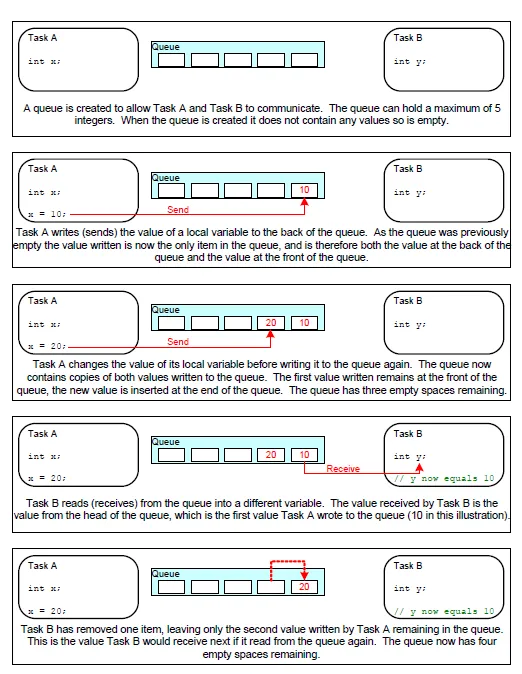 Task A

int x;

Queue

Task B

int y;

A queue is created to allow Task A and Task B to communicate. The queue can hold a maximum of 5 integers. When the queue is created it does not contain any values so is empty.

Task A

int x;

x = 10;

Queue

10

Send

Task B

int y;

Task A writes (sends) the value of a local variable to the back of the queue. As the queue was previously empty the value written is now the only item in the queue, and is therefore both the value at the back of the queue and the value at the front of the queue.

Task A

int x;

x = 20;

Queue

20

10

Send

Task B

int y;

Task A changes the value of its local variable before writing it to the queue again. The queue now contains copies of both values written to the queue. The first value written remains at the front of the queue, the new value is inserted at the end of the queue. The queue has three empty spaces remaining.

Task A

int x;

x = 20;

Queue

20

10

Receive

Task B

int y;

// y now equals 10

Task B reads (receives) from the queue into a different variable. The value received by Task B is the value from the head of the queue, which is the first value Task A wrote to the queue (10 in this illustration).

Task A

int x;

x = 20;

Queue

20

Task B

int y;

// y now equals 10

Task B has removed one item, leaving only the second value written by Task A remaining in the queue. This is the value Task B would receive next if it read from the queue again. The queue now has four empty spaces remaining.